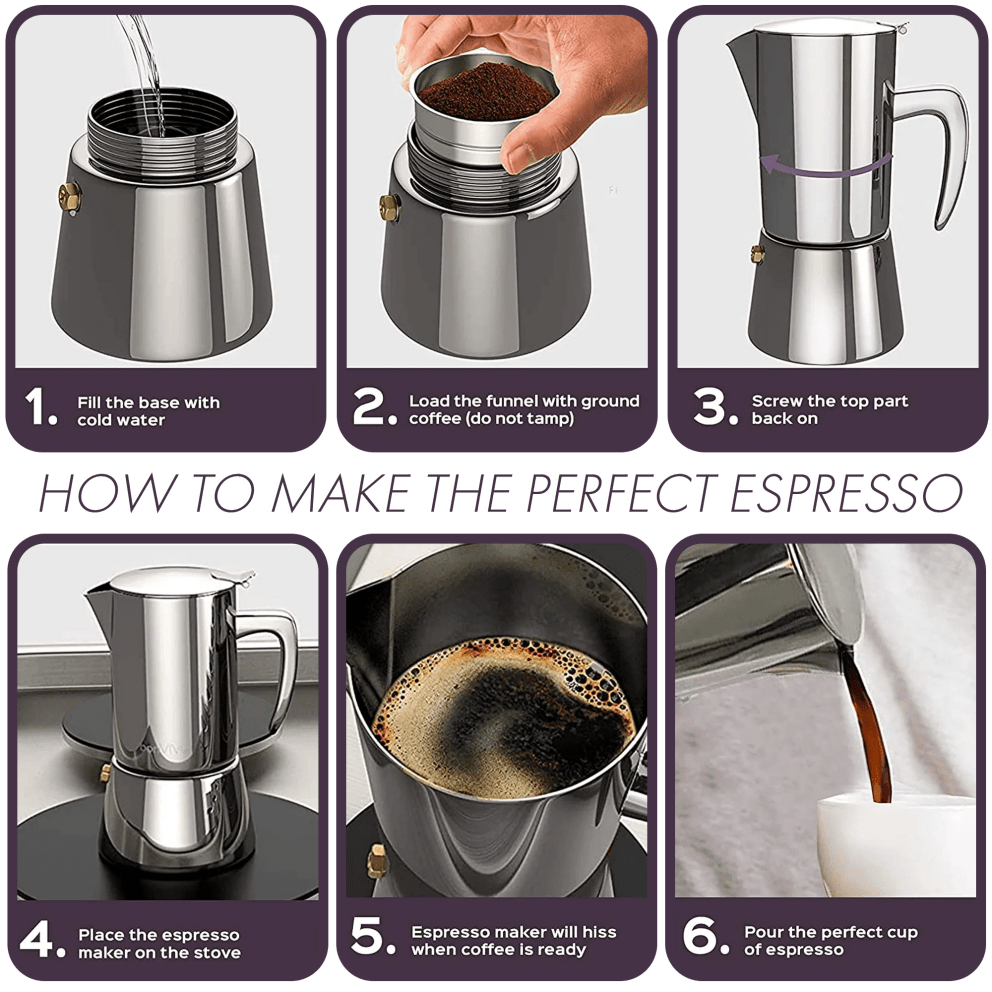 1. Fill the base with cold water

2. Load the funnel with ground coffee (do not tamp)

3. Screw the top part back on

HOW TO MAKE THE PERFECT ESPRESSO

4. Place the espresso maker on the stove

5. Espresso maker will hiss when coffee is ready

6. Pour the perfect cup of espresso