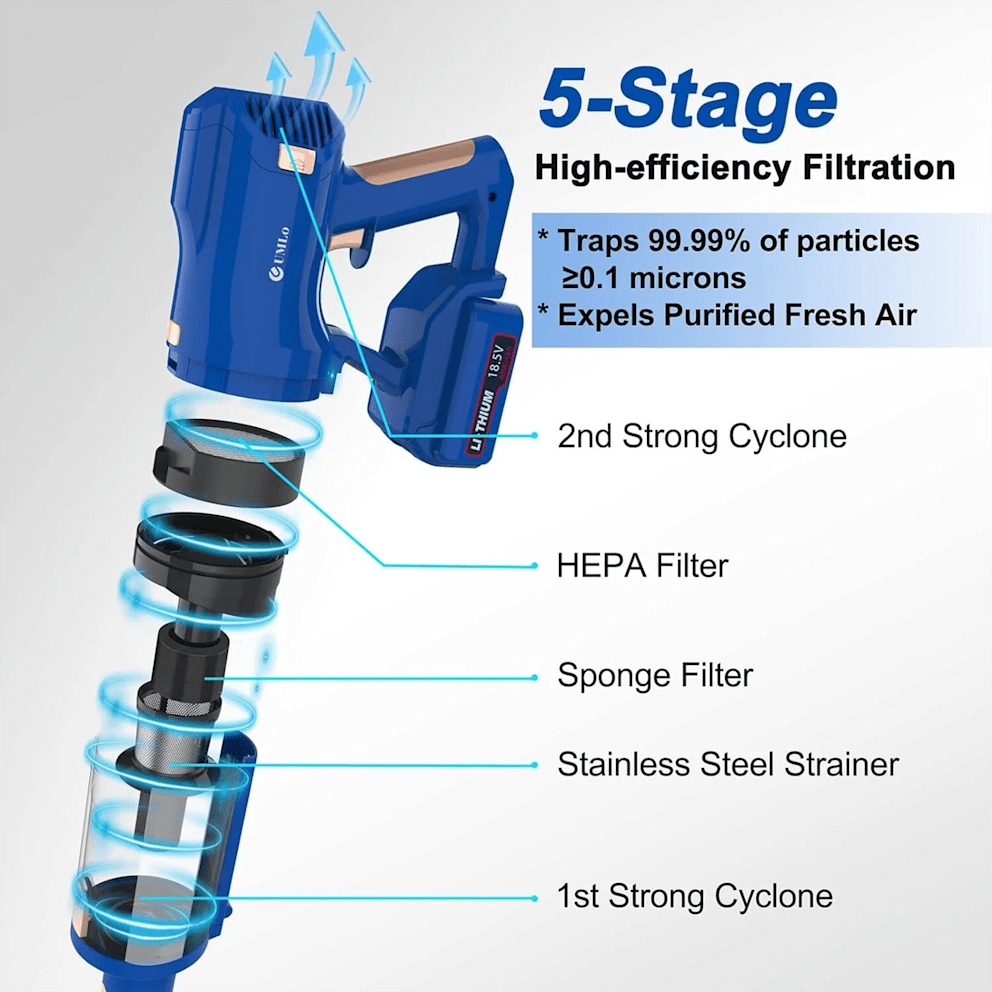 5-Stage
High-efficiency Filtration

* Traps 99.99% of particles ≥0.1 microns
* Expels Purified Fresh Air

UMLo

LITHIUM 18.5V

2nd Strong Cyclone

HEPA Filter

Sponge Filter

Stainless Steel Strainer

1st Strong Cyclone