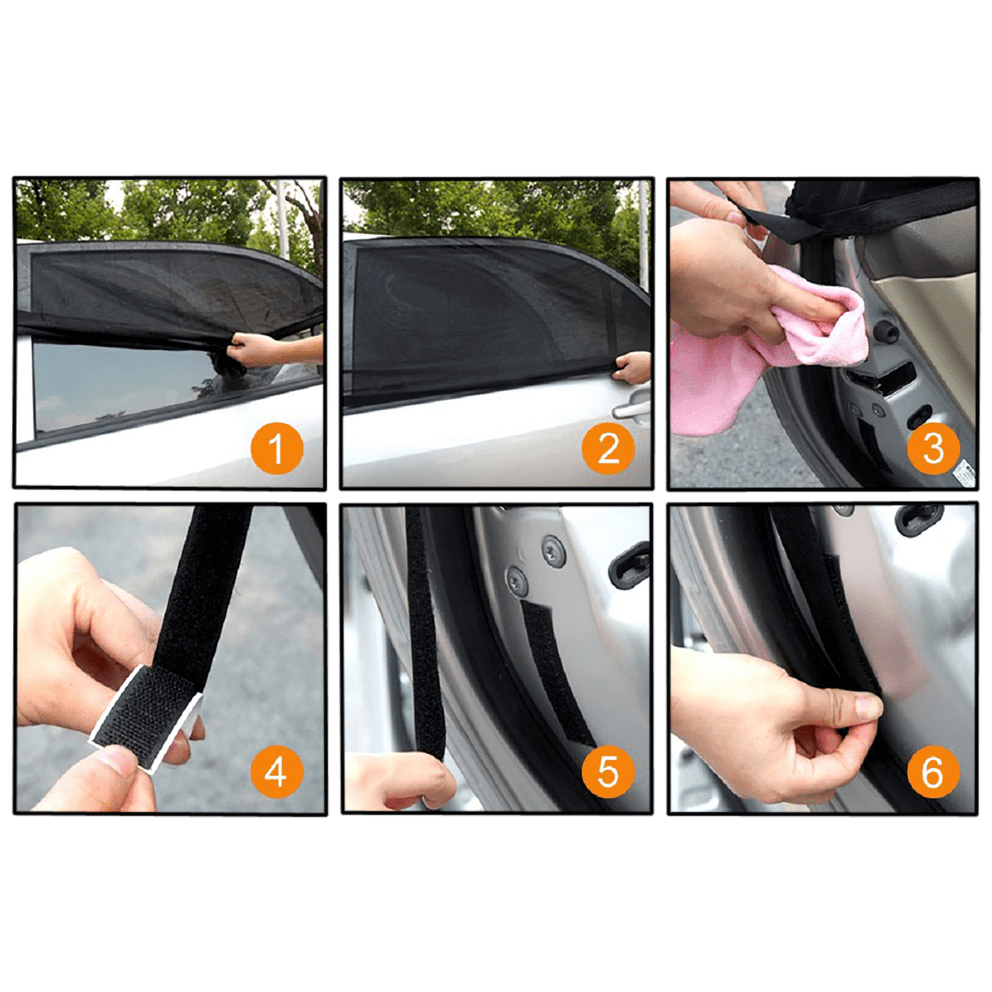 1

2

3

4

5

6