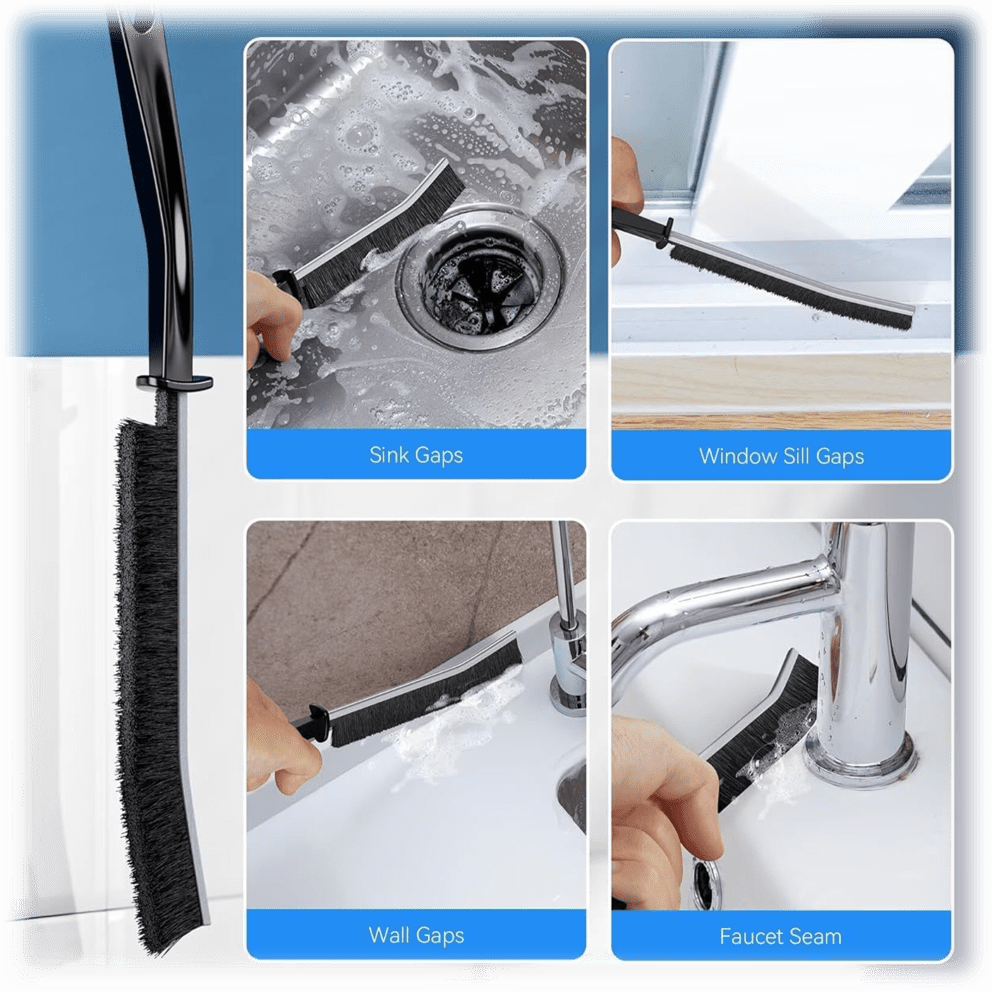 Sink Gaps

Window Sill Gaps

Wall Gaps

Faucet Seam