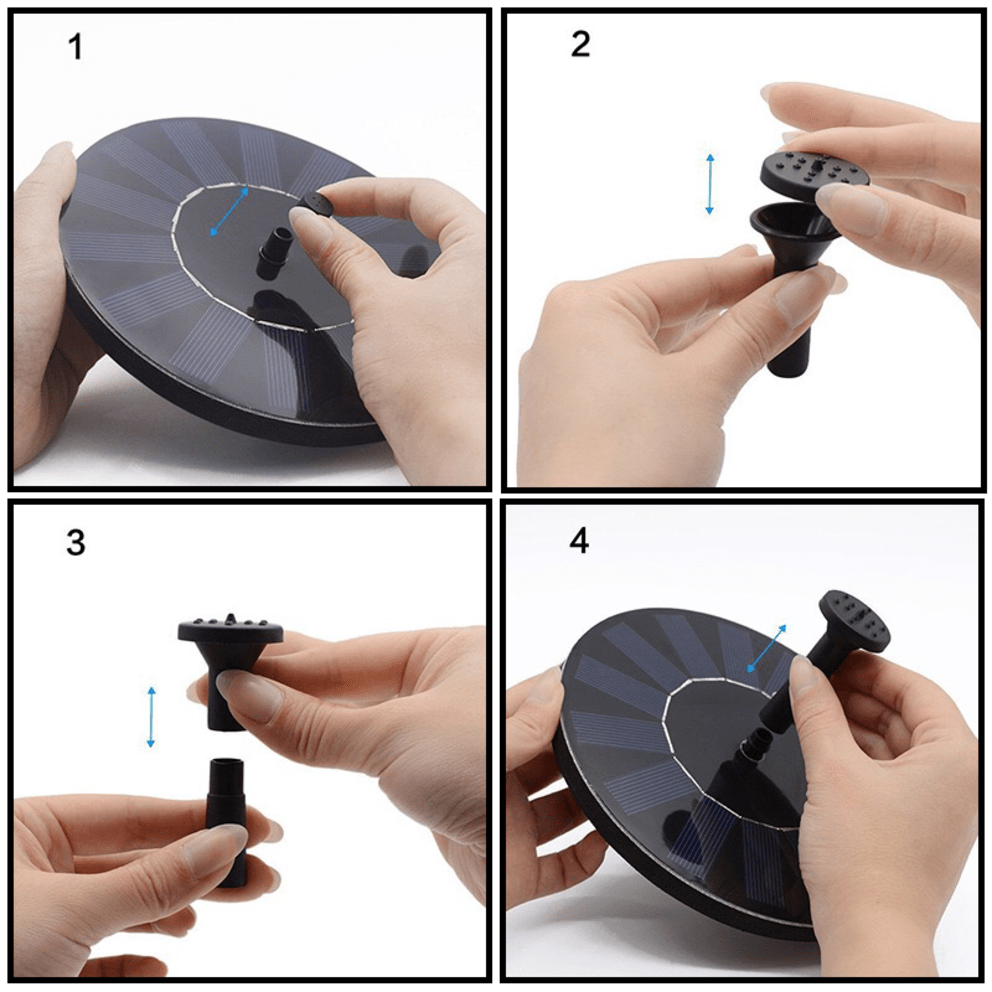 1

2

3

4